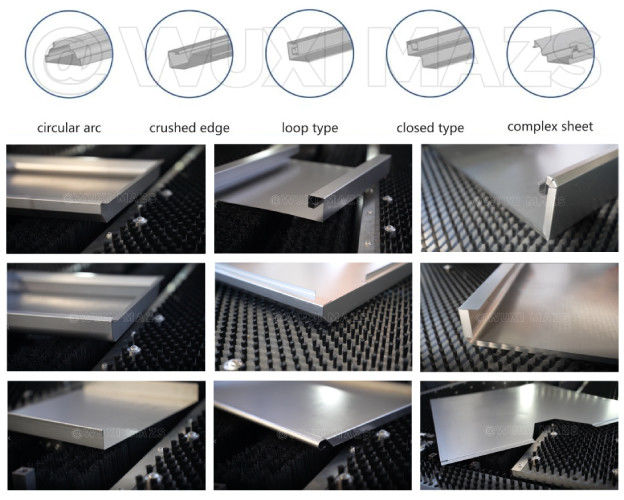 @WUXI MAZS

circular arc crushed edge loop type closed type complex sheet

@WUXI MAZS

@WUXI MAZS

@WUXI MAZS

@WUXI MAZS

@WUXI MAZS

@WUXI MAZS

@WUXI MAZS

@WUXI MAZS

@WUXI MAZS